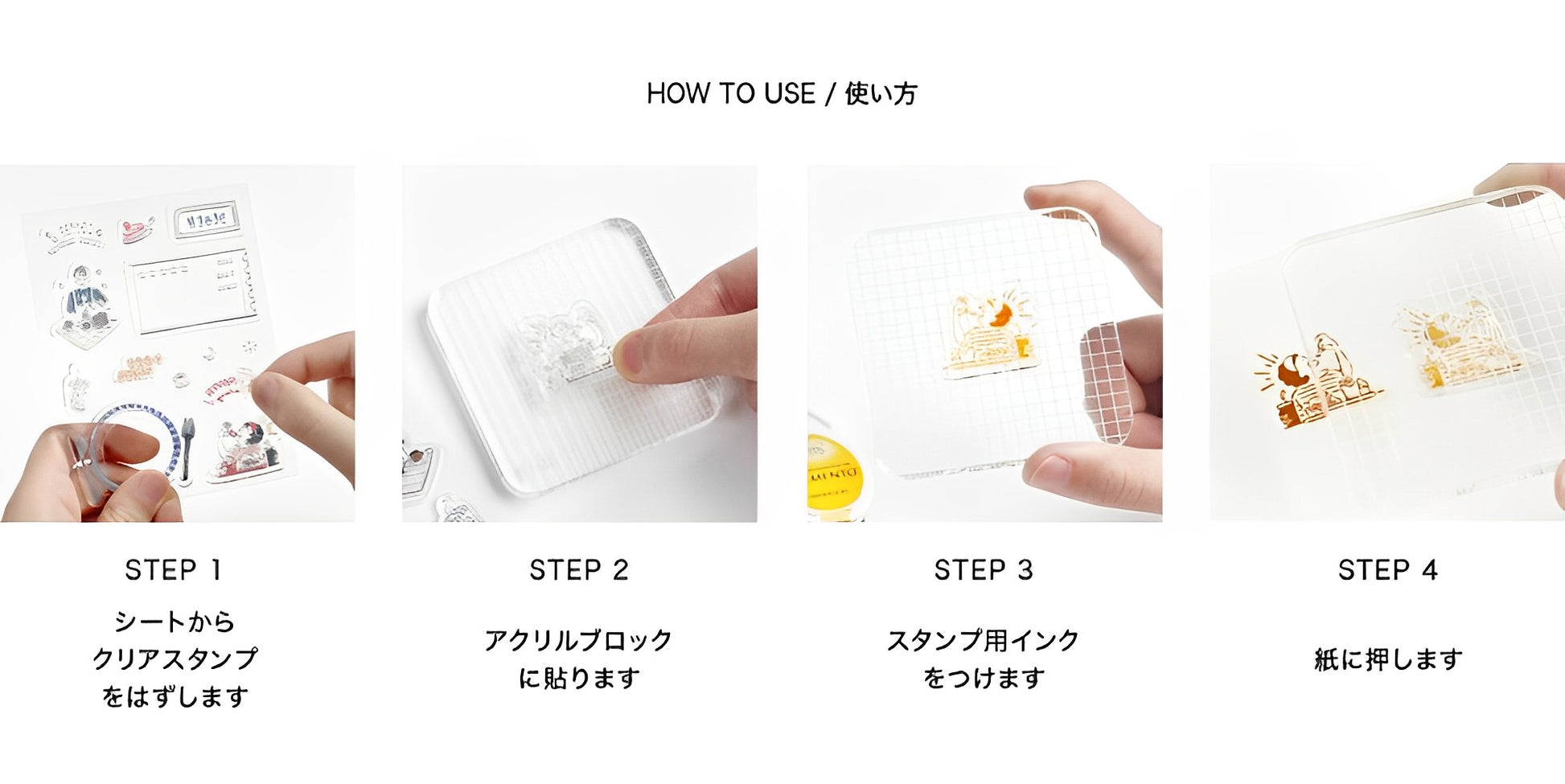 HOW TO USE / 使い方

STEP 1

シートから
クリアスタンプ
をはずします

STEP 2

アクリルブロック
に貼ります

STEP 3

スタンプ用インク
をつけます

STEP 4

紙に押します