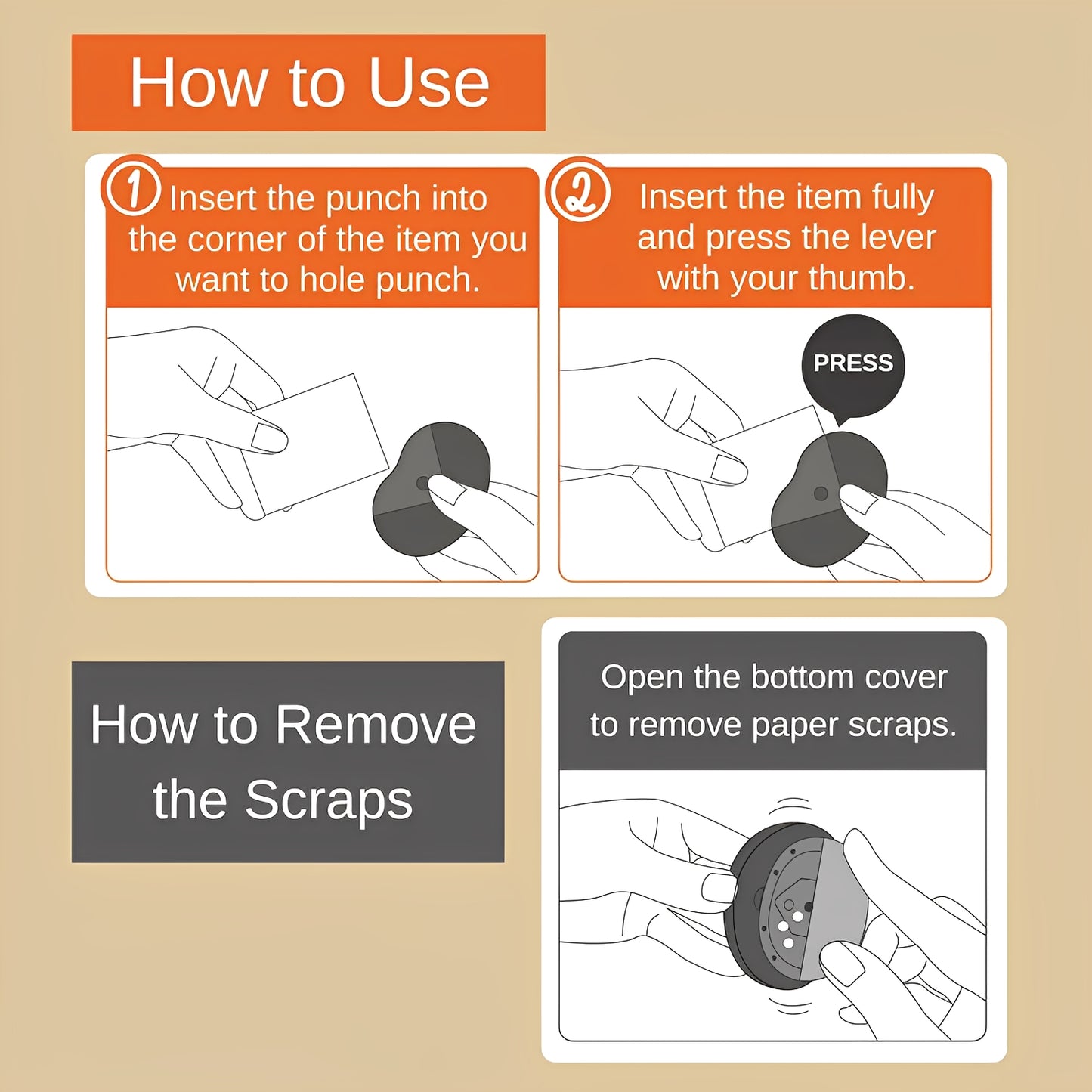 How to Use

1 Insert the punch into the corner of the item you want to hole punch.

2 Insert the item fully and press the lever with your thumb.

PRESS

How to Remove the Scraps

Open the bottom cover to remove paper scraps.