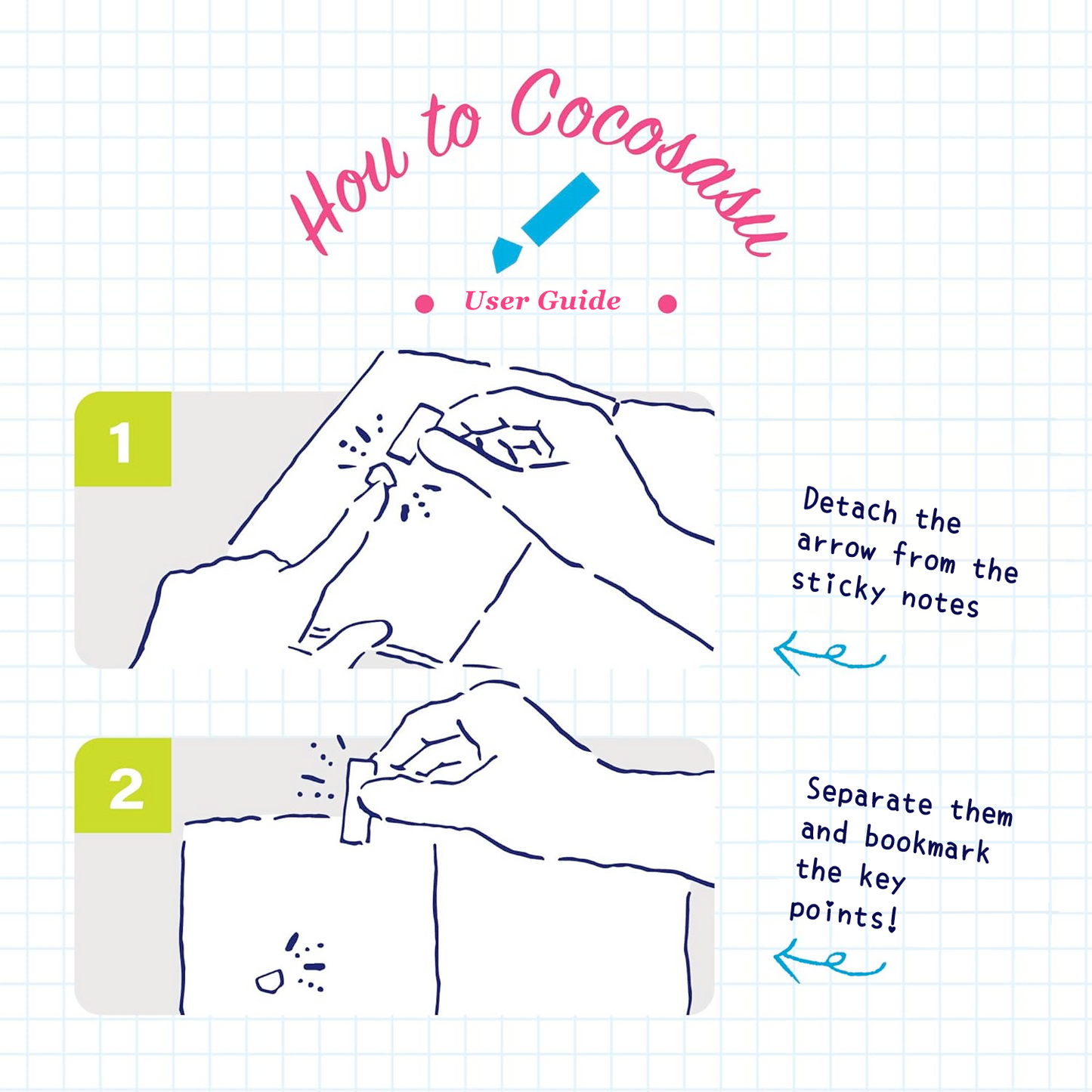 How to Cocosasu

User Guide

1

Detach the arrow from the sticky notes

2

Separate them and bookmark the key points!